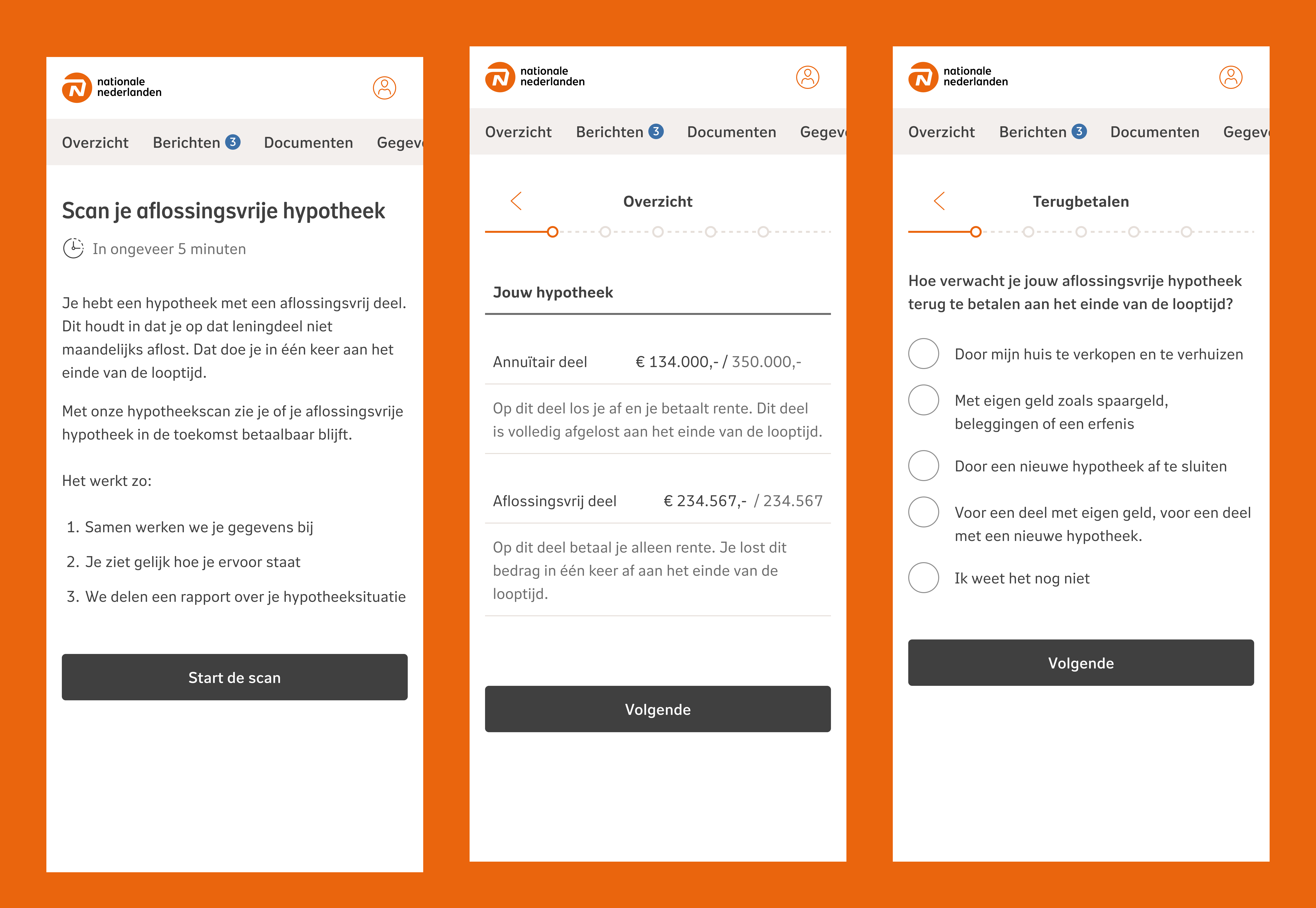 nationale nederlanden

Overzicht Berichten 3 Documenten Gegev

Scan je aflossingsvrije hypotheek

In ongeveer 5 minuten

Je hebt een hypotheek met een aflossingsvrij deel. Dit houdt in dat je op dat leningdeel niet maandelijks aflost. Dat doe je in één keer aan het einde van de looptijd.

Met onze hypotheekscan zie je of je aflossingsvrije hypotheek in de toekomst betaalbaar blijft.

Het werkt zo:

1. Samen werken we je gegevens bij
2. Je ziet gelijk hoe je ervoor staat
3. We delen een rapport over je hypotheeksituatie

Start de scan

nationale nederlanden

Overzicht Berichten 3 Documenten Gegev

Overzicht

Jouw hypotheek

Annuïtair deel € 134.000,- / 350.000,-

Op dit deel los je af en je betaalt rente. Dit deel is volledig afgelost aan het einde van de looptijd.

Aflossingsvrij deel € 234.567,- / 234.567

Op dit deel betaal je alleen rente. Je lost dit bedrag in één keer af aan het einde van de looptijd.

Volgende

nationale nederlanden

Overzicht Berichten 3 Documenten Gegev

Terugbetalen

Hoe verwacht je jouw aflossingsvrije hypotheek terug te betalen aan het einde van de looptijd?

Door mijn huis te verkopen en te verhuizen

Met eigen geld zoals spaargeld, beleggingen of een erfenis

Door een nieuwe hypotheek af te sluiten

Voor een deel met eigen geld, voor een deel met een nieuwe hypotheek.

Ik weet het nog niet

Volgende